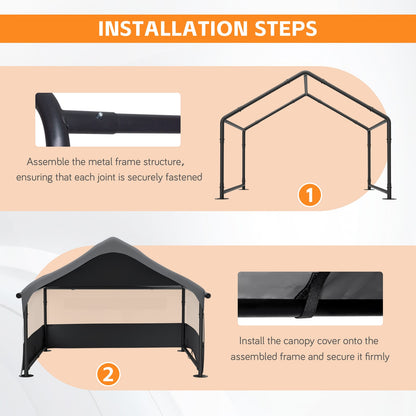 INSTALLATION STEPS

Assemble the metal frame structure, ensuring that each joint is securely fastened

1

2

Install the canopy cover onto the assembled frame and secure it firmly