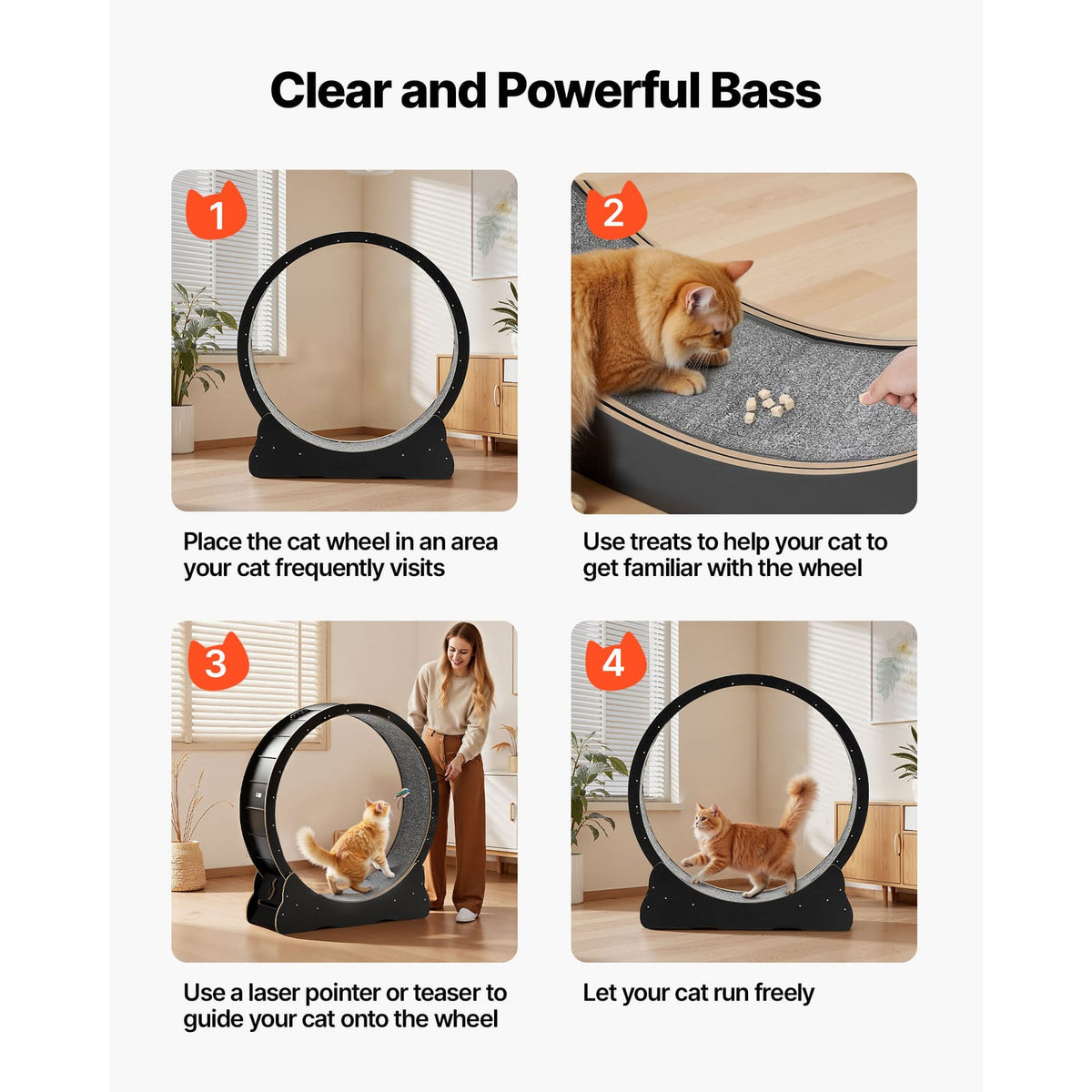 Clear and Powerful Bass

1

Place the cat wheel in an area your cat frequently visits

2

Use treats to help your cat to get familiar with the wheel

3

Use a laser pointer or teaser to guide your cat onto the wheel

4

Let your cat run freely