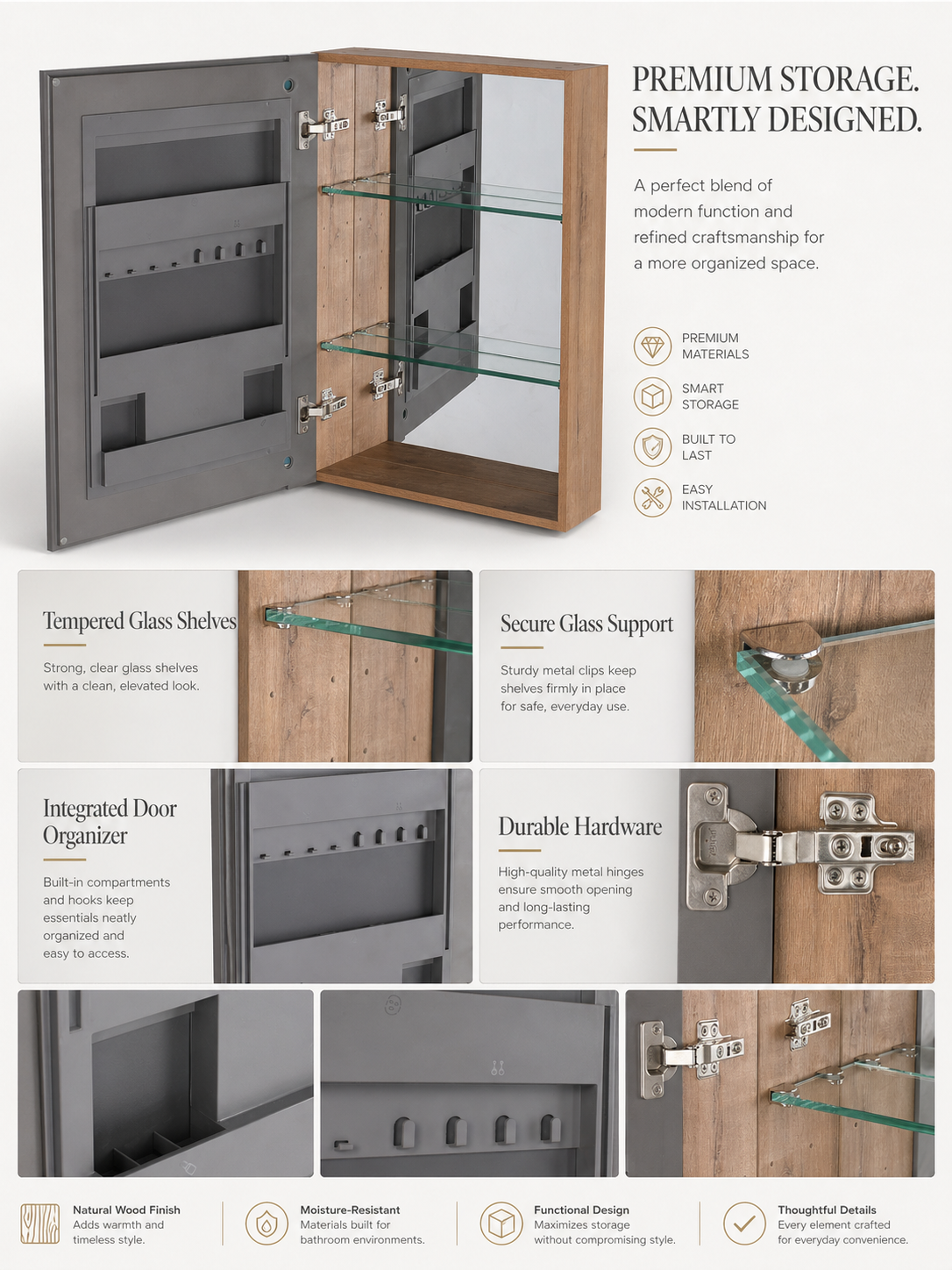 PREMIUM STORAGE.
SMARTLY DESIGNED.

A perfect blend of modern function and refined craftsmanship for a more organized space.

PREMIUM MATERIALS

SMART STORAGE

BUILT TO LAST

EASY INSTALLATION

Tempered Glass Shelves

Strong, clear glass shelves with a clean, elevated look.

Secure Glass Support

Sturdy metal clips keep shelves firmly in place for safe, everyday use.

Integrated Door Organizer

Built-in compartments and hooks keep essentials neatly organized and easy to access.

Durable Hardware

High-quality metal hinges ensure smooth opening and long-lasting performance.

Natural Wood Finish
Adds warmth and timeless style.

Moisture-Resistant
Materials built for bathroom environments.

Functional Design
Maximizes storage without compromising style.

Thoughtful Details
Every element crafted for everyday convenience.