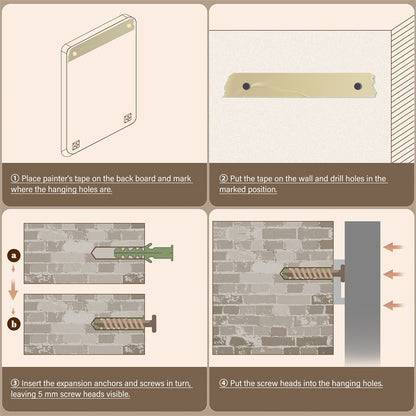 ① Place painter's tape on the back board and mark where the hanging holes are.

② Put the tape on the wall and drill holes in the marked position.

a

b

③ Insert the expansion anchors and screws in turn, leaving 5 mm screw heads visible.

④ Put the screw heads into the hanging holes.