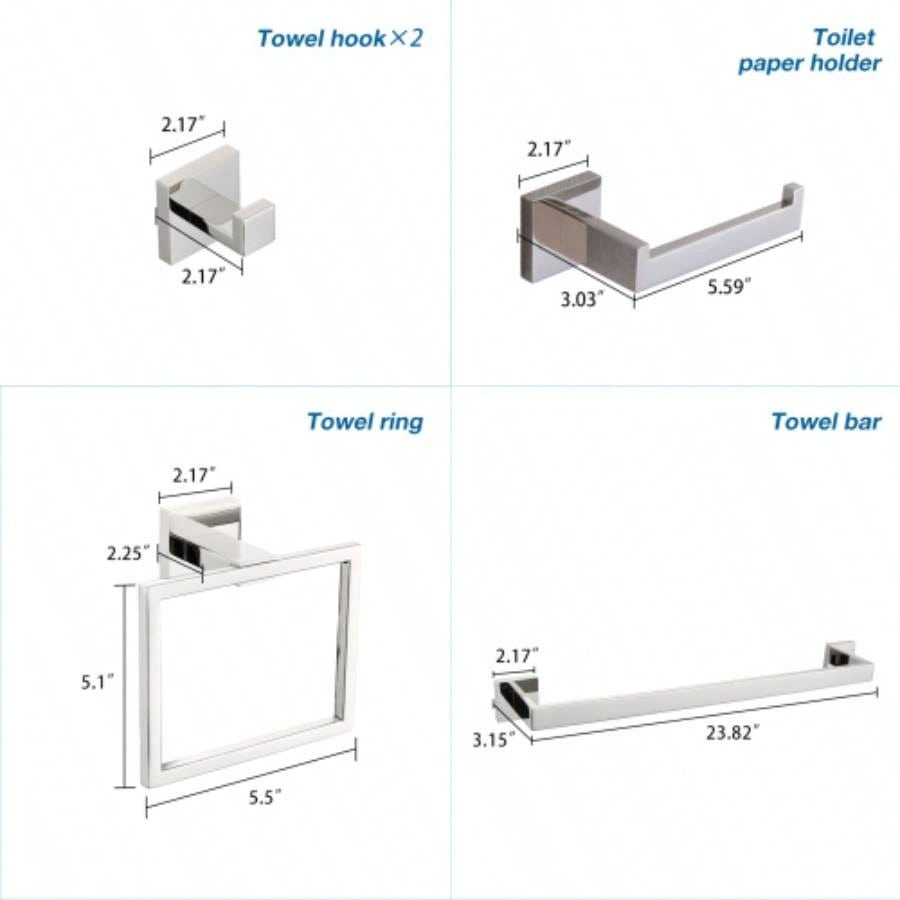 Towel hook×2

2.17"

2.17"

Toilet paper holder

2.17"

3.03"

5.59"

Towel ring

2.17"

2.25"

5.1"

5.5"

Towel bar

2.17"

3.15"

23.82"