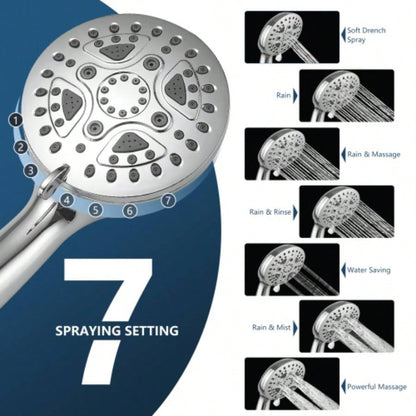 1
2
3
4
5
6
7

7
SPRAYING SETTING

Soft Drench Spray

Rain

Rain & Massage

Rain & Rinse

Water Saving

Rain & Mist

Powerful Massage