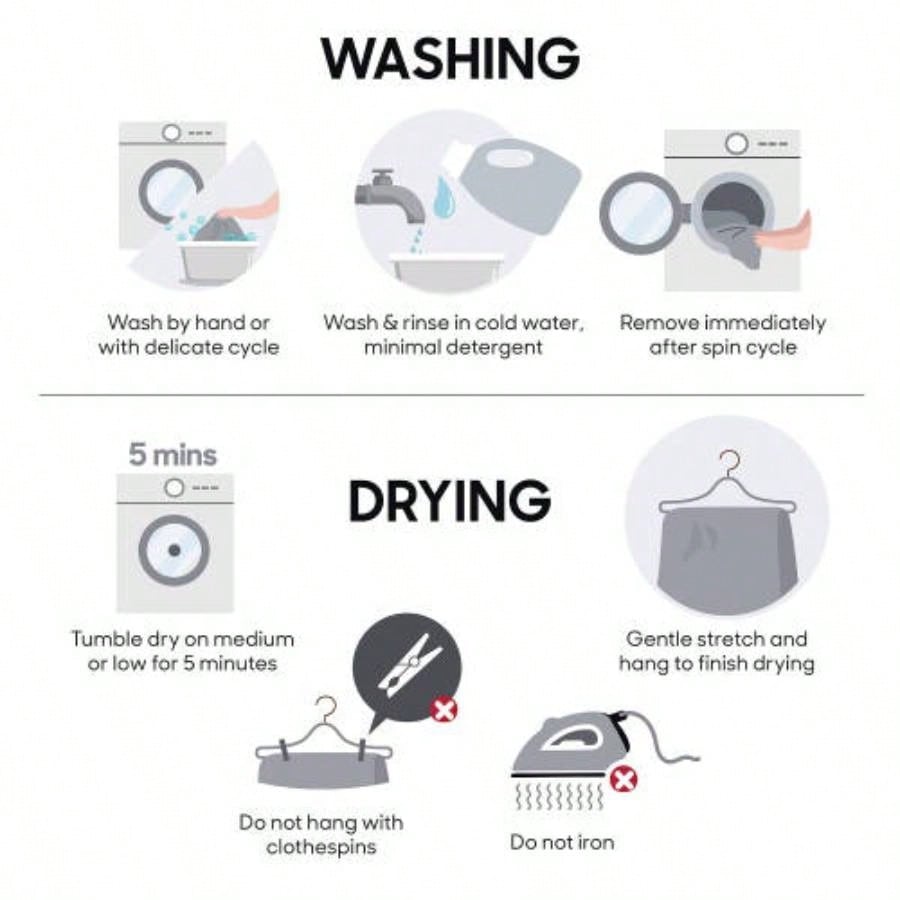 WASHING

Wash by hand or with delicate cycle

Wash & rinse in cold water, minimal detergent

Remove immediately after spin cycle

5 mins

DRYING

Tumble dry on medium or low for 5 minutes

Gentle stretch and hang to finish drying

Do not hang with clothespins

Do not iron