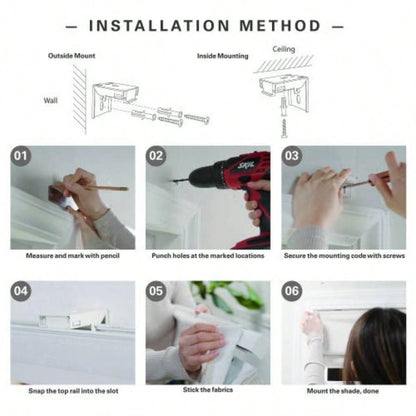 — INSTALLATION METHOD —

Outside Mount

Wall

Inside Mounting

Ceiling

01

Measure and mark with pencil

02

SKIL

Punch holes at the marked locations

03

Secure the mounting code with screws

04

Snap the top rail into the slot

05

Stick the fabrics

06

Mount the shade, done