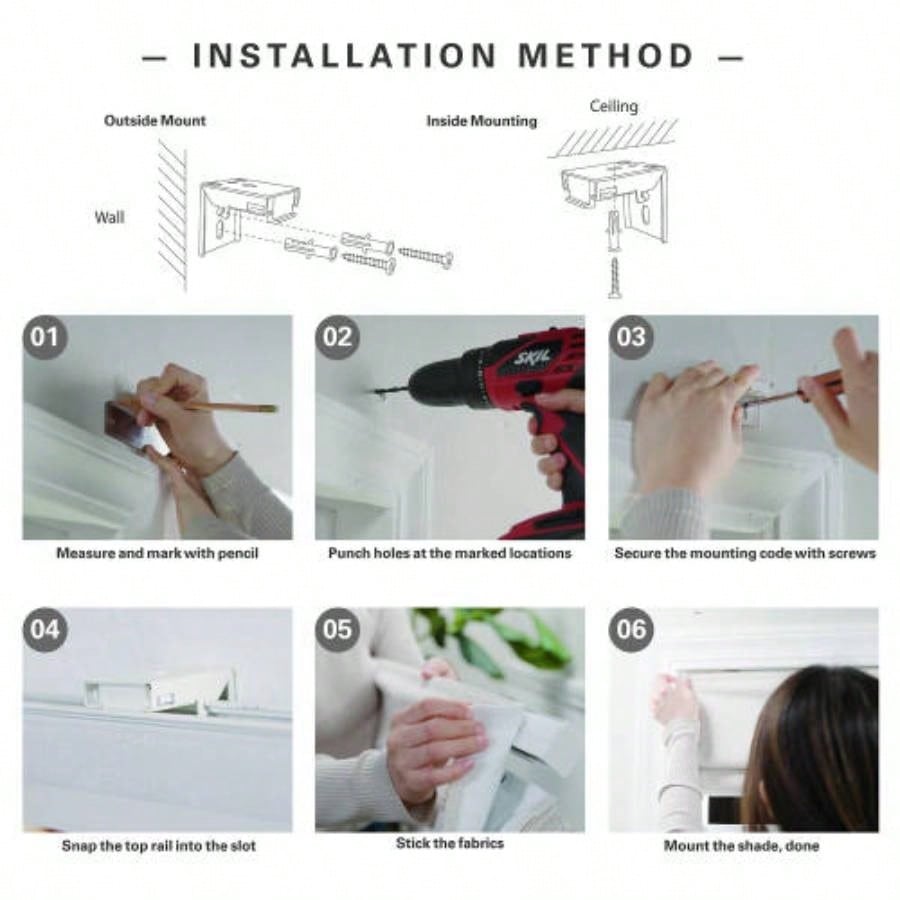 — INSTALLATION METHOD —

Outside Mount

Wall

Inside Mounting

Ceiling

01

Measure and mark with pencil

02

SKIL

Punch holes at the marked locations

03

Secure the mounting code with screws

04

Snap the top rail into the slot

05

Stick the fabrics

06

Mount the shade, done