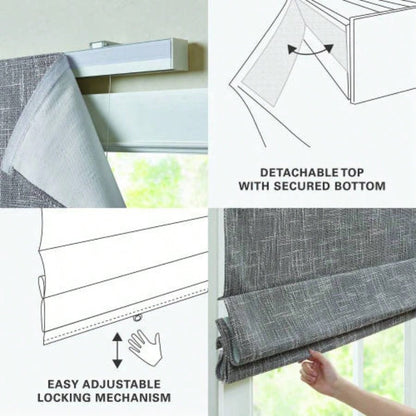 DETACHABLE TOP
WITH SECURED BOTTOM

EASY ADJUSTABLE
LOCKING MECHANISM