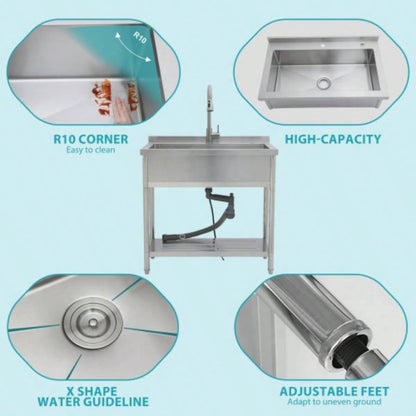 R10

R10 CORNER
Easy to clean

HIGH-CAPACITY

X SHAPE
WATER GUIDELINE

ADJUSTABLE FEET
Adapt to uneven ground