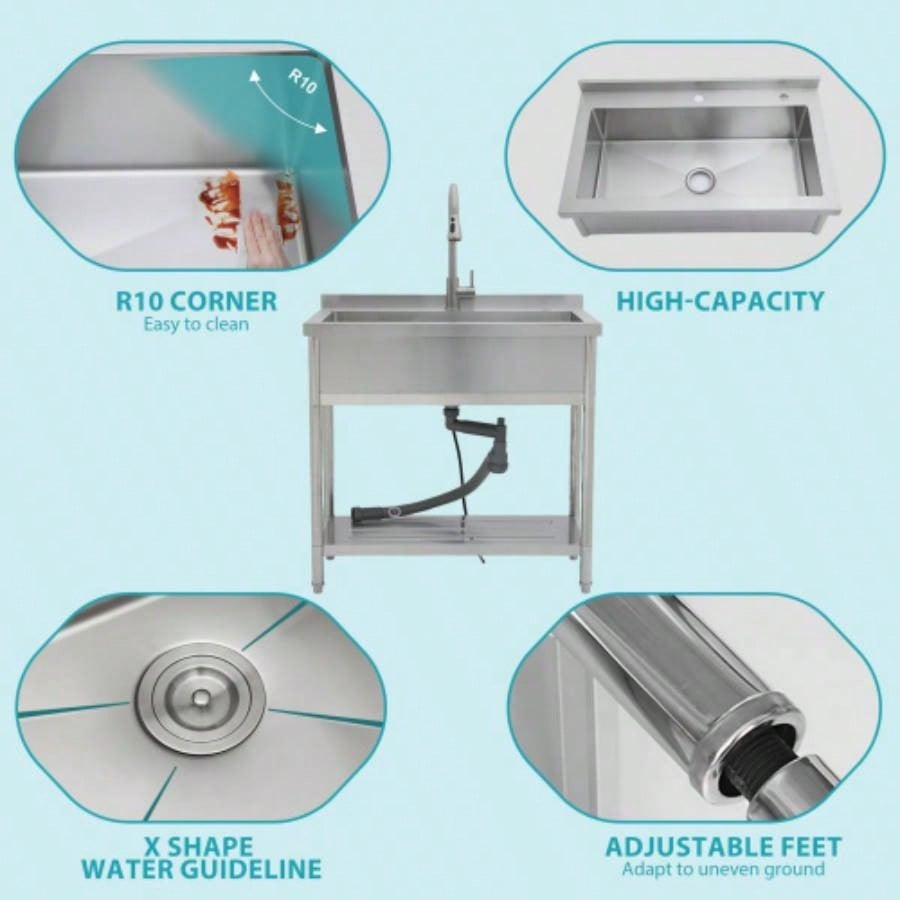 R10

R10 CORNER
Easy to clean

HIGH-CAPACITY

X SHAPE
WATER GUIDELINE

ADJUSTABLE FEET
Adapt to uneven ground