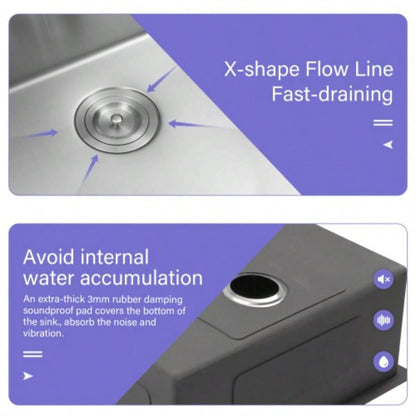 X-shape Flow Line
Fast-draining

Avoid internal water accumulation

An extra-thick 3mm rubber damping soundproof pad covers the bottom of the sink., absorb the noise and vibration.