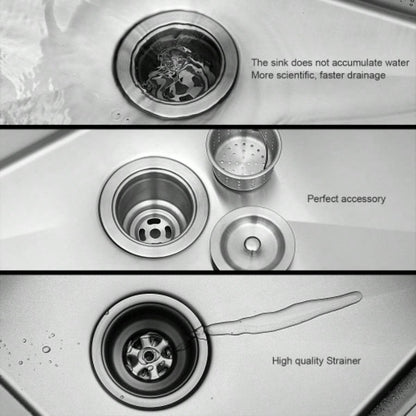 The sink does not accumulate water
More scientific, faster drainage

Perfect accessory

High quality Strainer