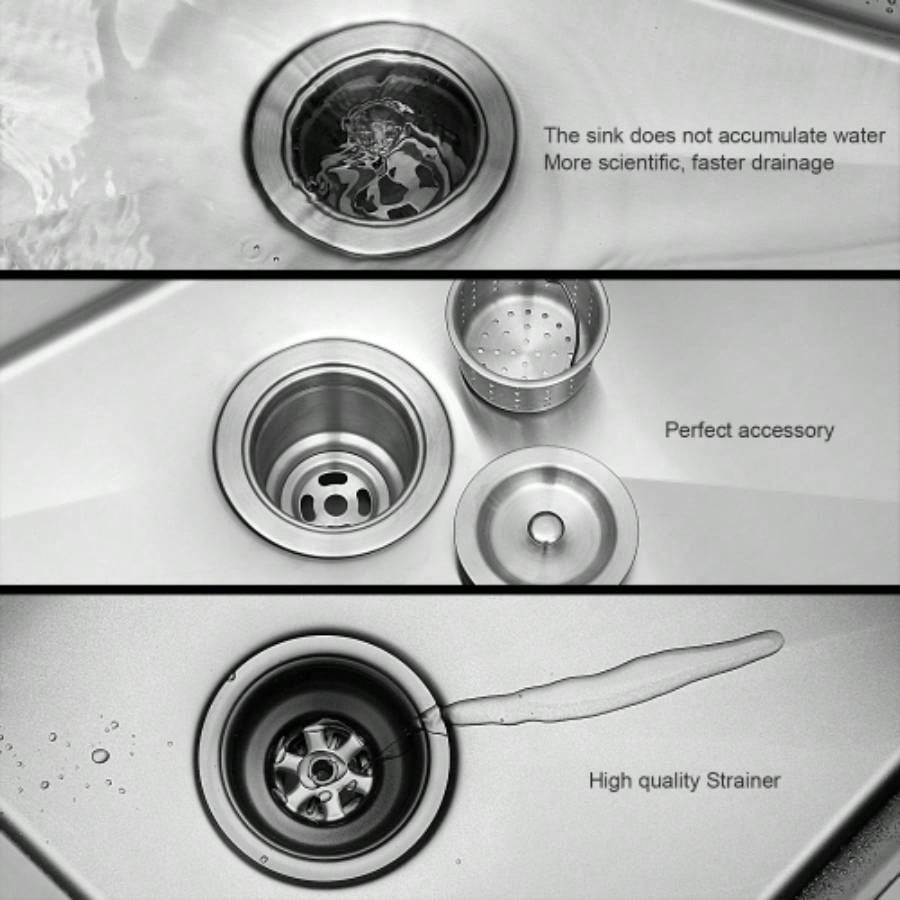 The sink does not accumulate water
More scientific, faster drainage

Perfect accessory

High quality Strainer