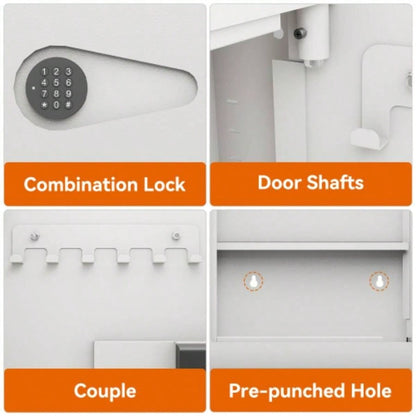 1 2 3
4 5 6
7 8 9
* 0 #

Combination Lock

Door Shafts

Couple

Pre-punched Hole