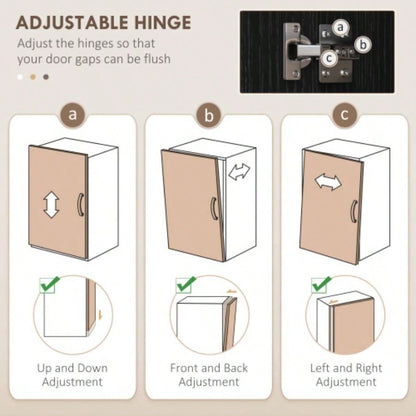 ADJUSTABLE HINGE
Adjust the hinges so that your door gaps can be flush

a
b
c

a

Up and Down Adjustment

b

Front and Back Adjustment

c

Left and Right Adjustment