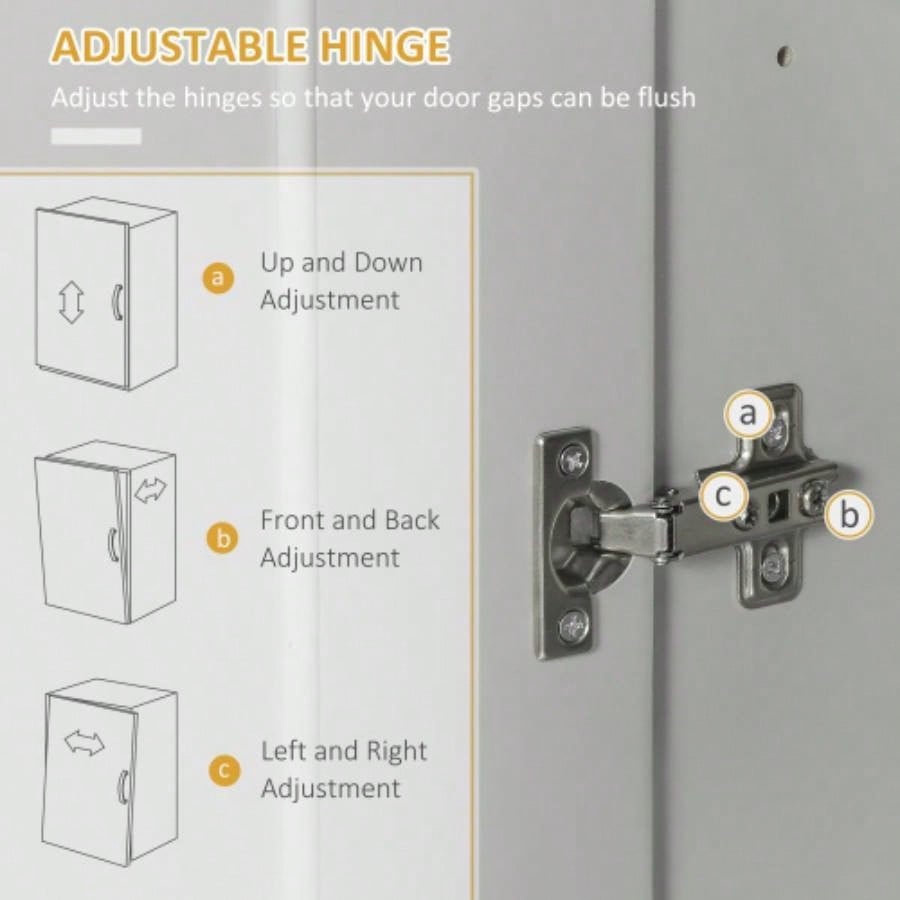 ADJUSTABLE HINGE

Adjust the hinges so that your door gaps can be flush

a Up and Down Adjustment

b Front and Back Adjustment

c Left and Right Adjustment

a

c

b