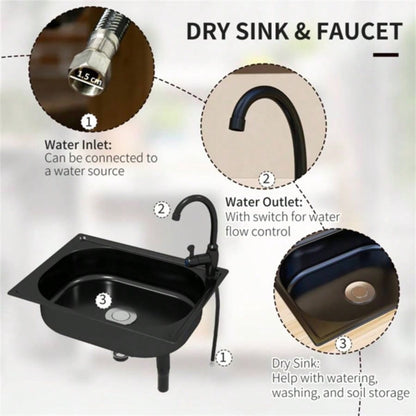 DRY SINK & FAUCET

1.5 cm

1

Water Inlet:
Can be connected to a water source

2

Water Outlet:
With switch for water flow control

2

3

1

3

Dry Sink:
Help with watering, washing, and soil storage