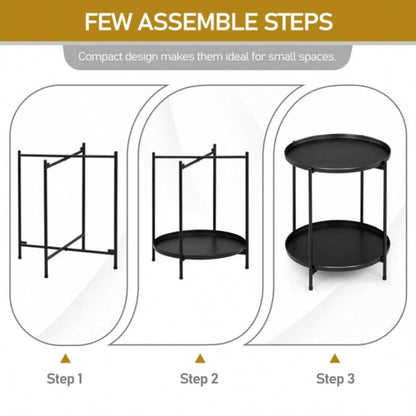 FEW ASSEMBLE STEPS

Compact design makes them ideal for small spaces.

Step 1

Step 2

Step 3