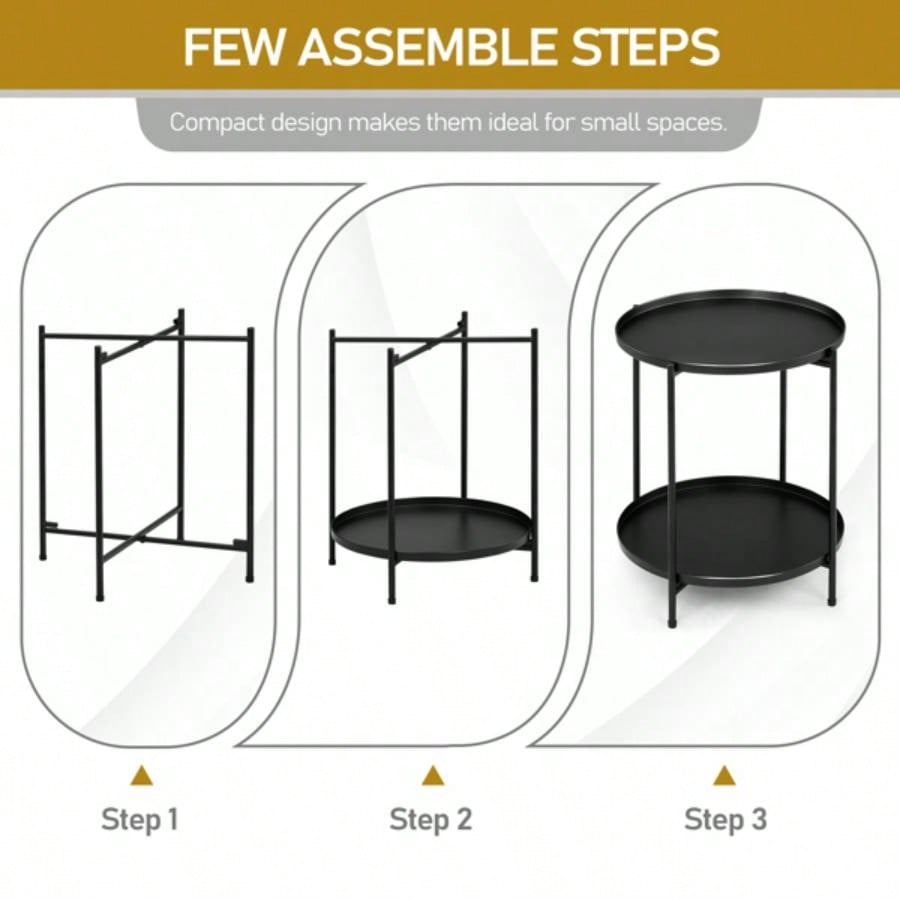 FEW ASSEMBLE STEPS

Compact design makes them ideal for small spaces.

Step 1

Step 2

Step 3