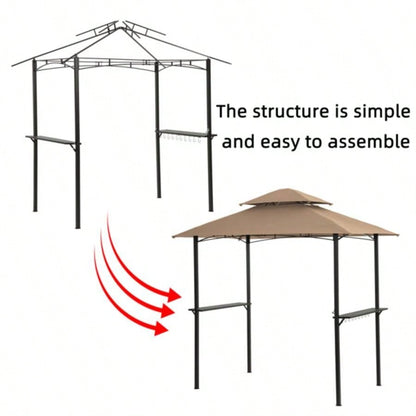 The structure is simple and easy to assemble