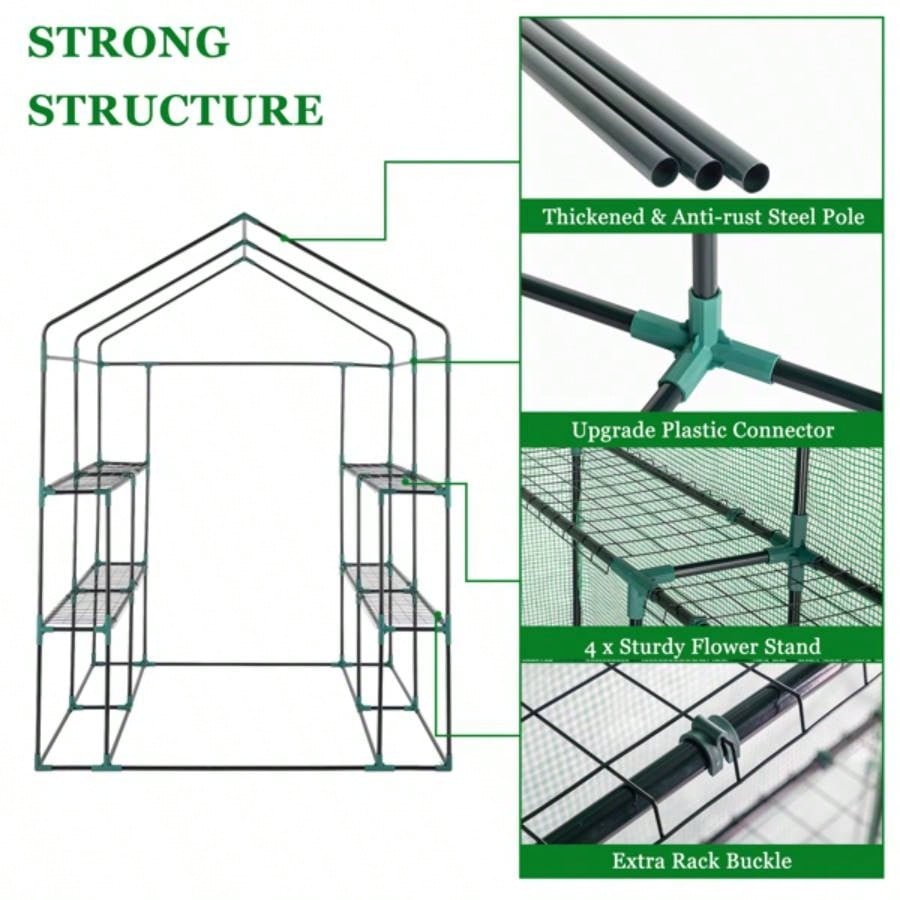 STRONG STRUCTURE

Thickened & Anti-rust Steel Pole

Upgrade Plastic Connector

4 x Sturdy Flower Stand

Extra Rack Buckle