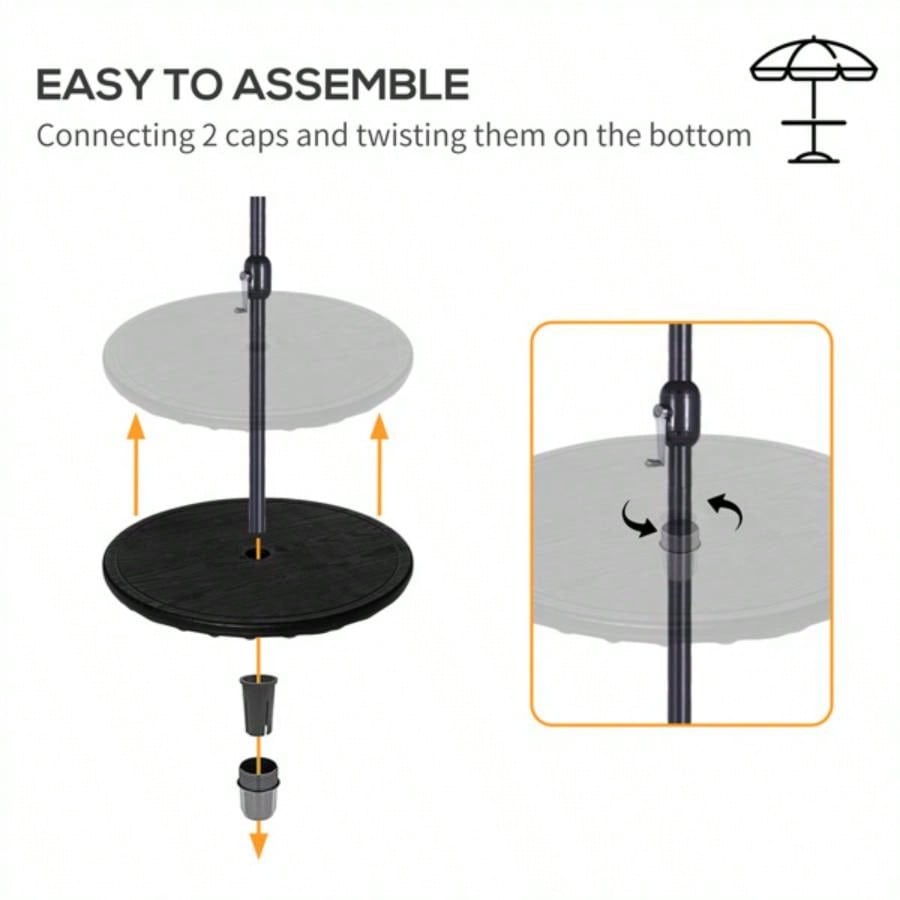 EASY TO ASSEMBLE
Connecting 2 caps and twisting them on the bottom