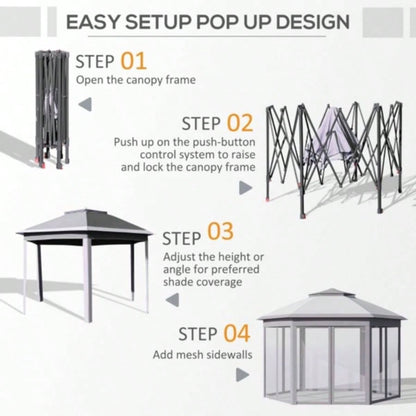 EASY SETUP POP UP DESIGN

STEP 01
Open the canopy frame

STEP 02
Push up on the push-button control system to raise and lock the canopy frame

STEP 03
Adjust the height or angle for preferred shade coverage

STEP 04
Add mesh sidewalls