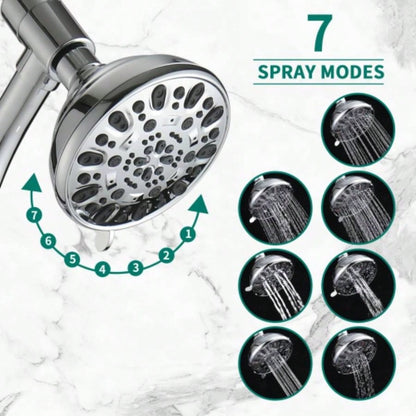 7
SPRAY MODES

7
6
5
4
3
2
1