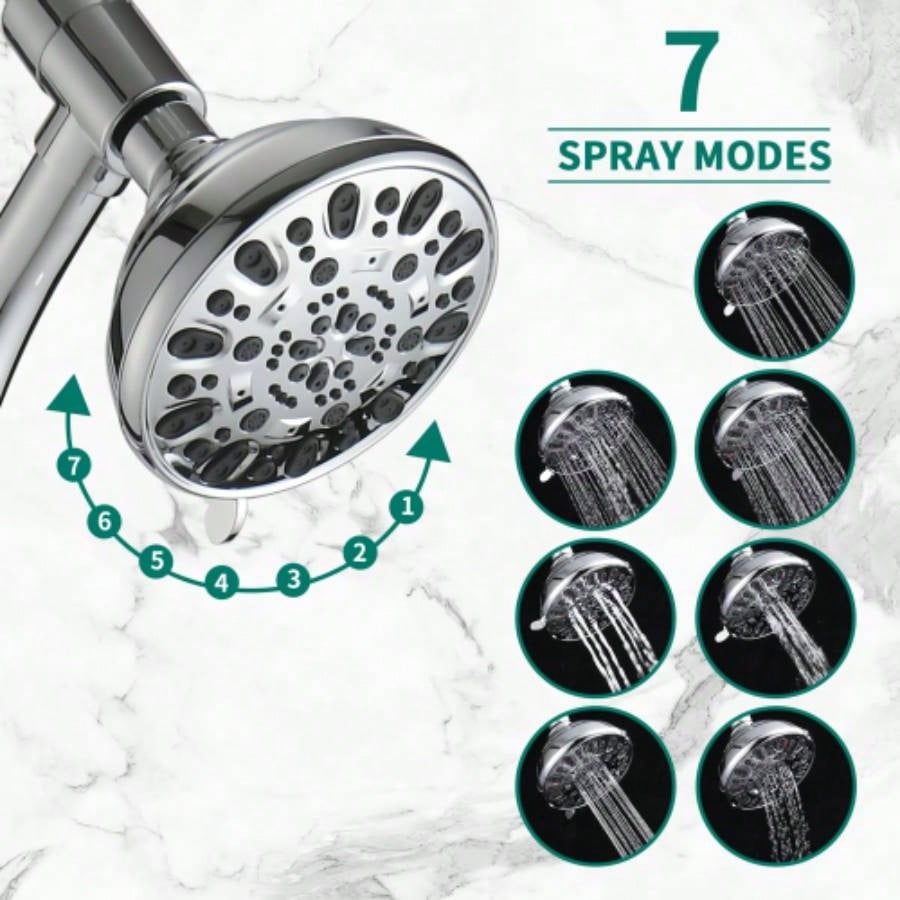 7
SPRAY MODES

7
6
5
4
3
2
1