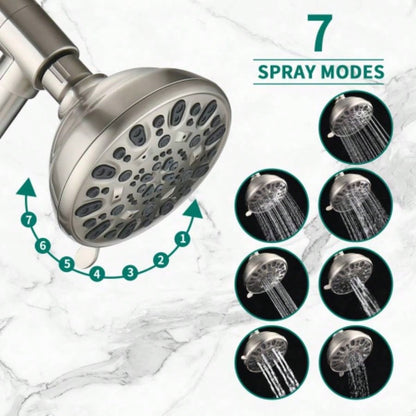 7
SPRAY MODES

7
6
5
4
3
2
1