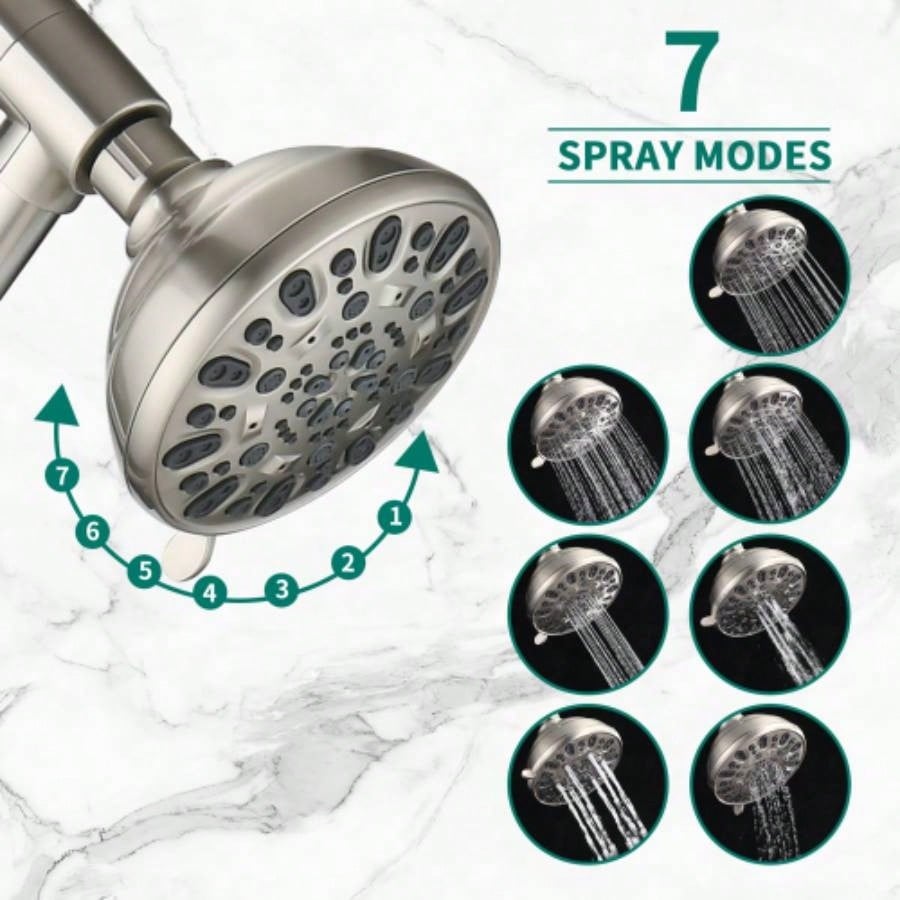 7
SPRAY MODES

7
6
5
4
3
2
1