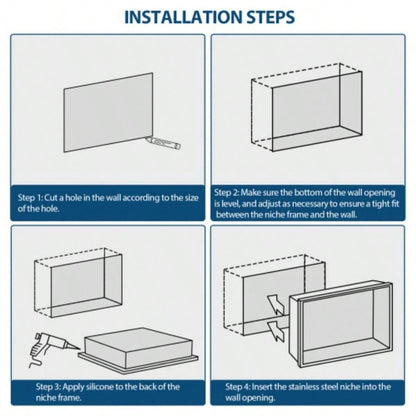 INSTALLATION STEPS

Step 1: Cut a hole in the wall according to the size of the hole.

Step 2: Make sure the bottom of the wall opening is level, and adjust as necessary to ensure a tight fit between the niche frame and the wall.

Step 3: Apply silicone to the back of the niche frame.

Step 4: Insert the stainless steel niche into the wall opening.