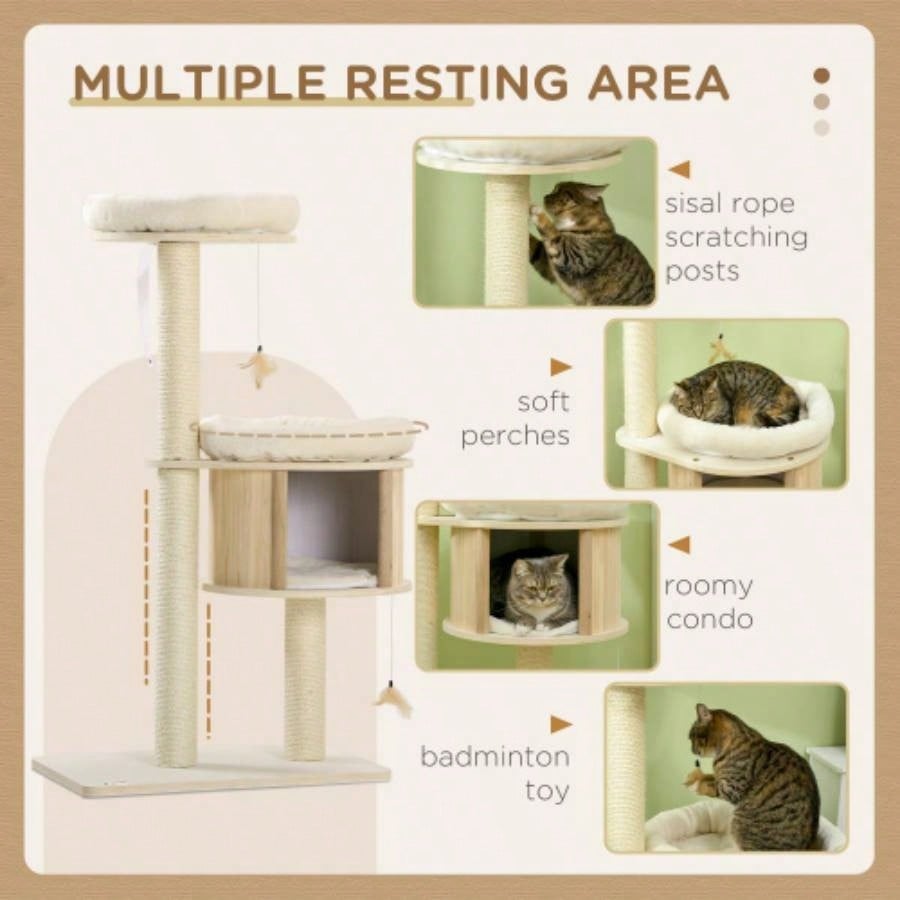 MULTIPLE RESTING AREA

sisal rope scratching posts

soft perches

roomy condo

badminton toy