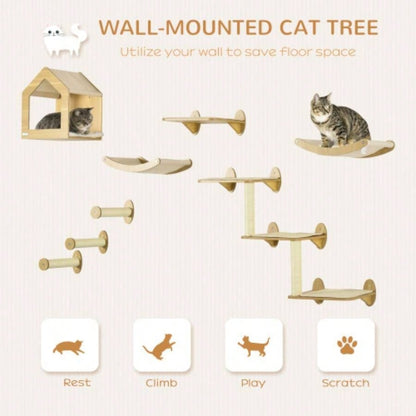 WALL-MOUNTED CAT TREE

Utilize your wall to save floor space

Rest

Climb

Play

Scratch